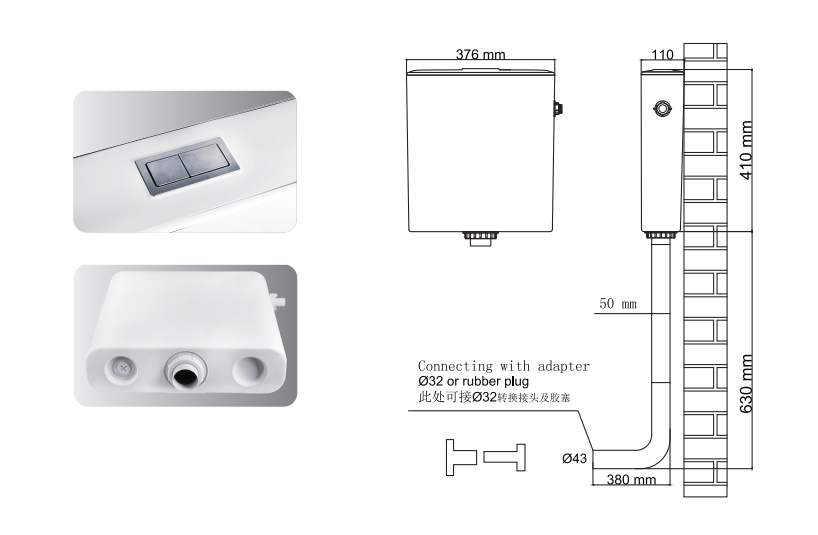 376 mm

110

410 mm

50 mm

Connecting with adapter
Ø32 or rubber plug
此处可接Ø32转换接头及胶塞

630 mm

Ø43

380 mm