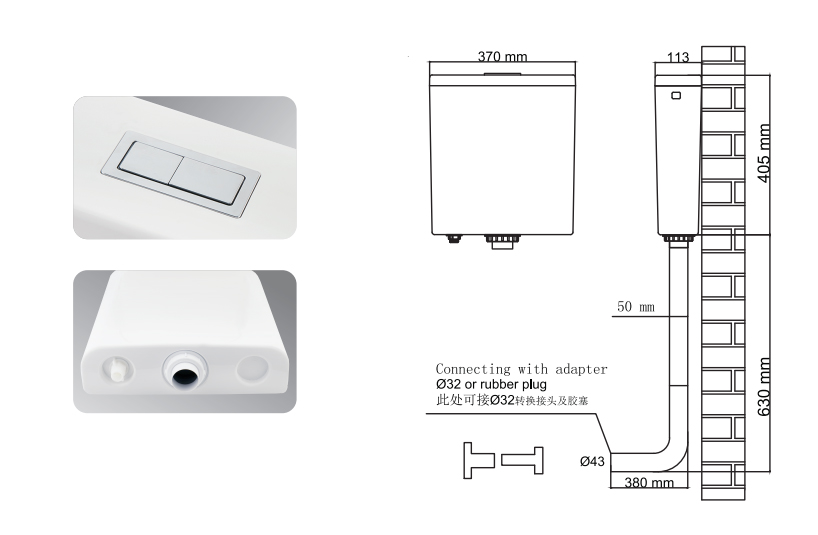 370 mm

113

405 mm

50 mm

Connecting with adapter
Ø32 or rubber plug
此处可接Ø32转换接头及胶塞

630 mm

Ø43

380 mm